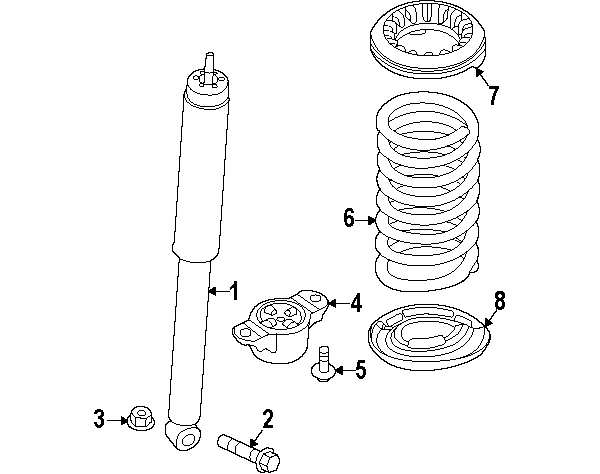 7
6
1
4
8
5
3
2