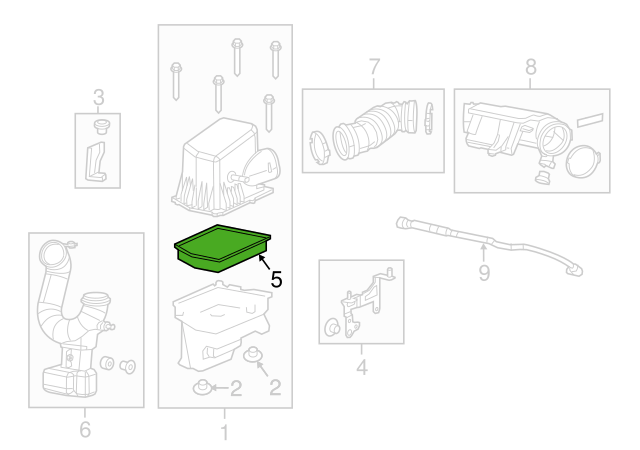 3
7
8
5
9
4
2
2
6
1