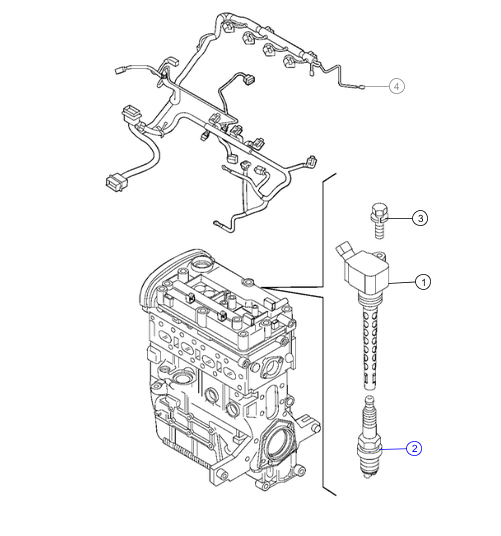 4
3
1
2