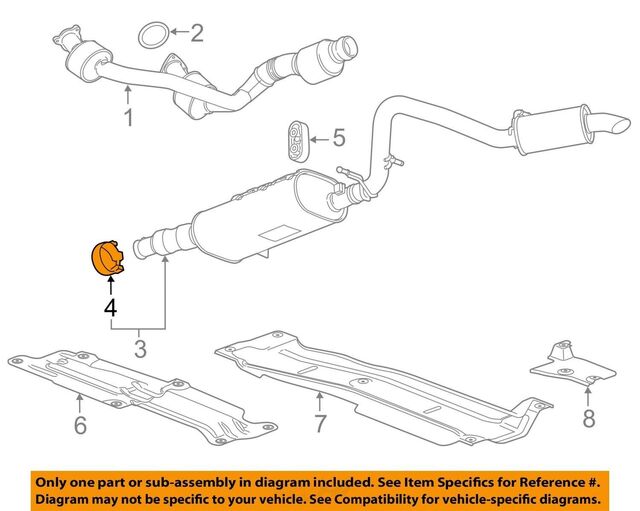 2
1
5
4
3
6
7
8

Only one part or sub-assembly in diagram included. See Item Specifics for Reference #. Diagram may not be specific to your vehicle. See Compatibility for vehicle-specific diagrams.