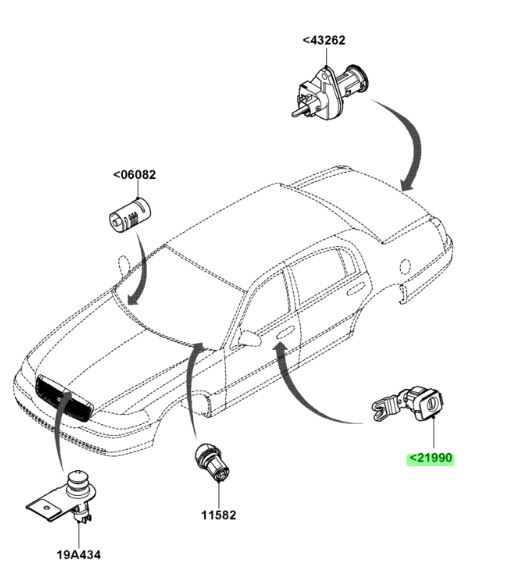 <43262

<06082

<21990

11582

19A434