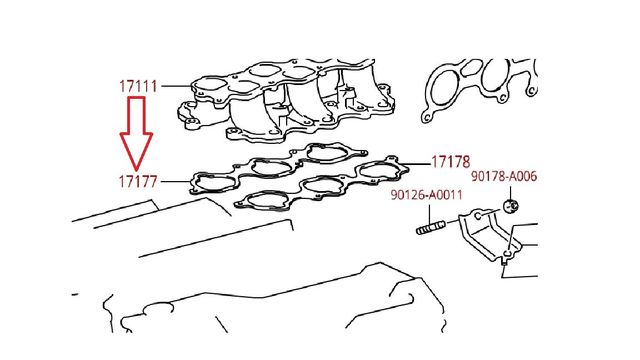 17111

17177

17178

90178-A006

90126-A0011