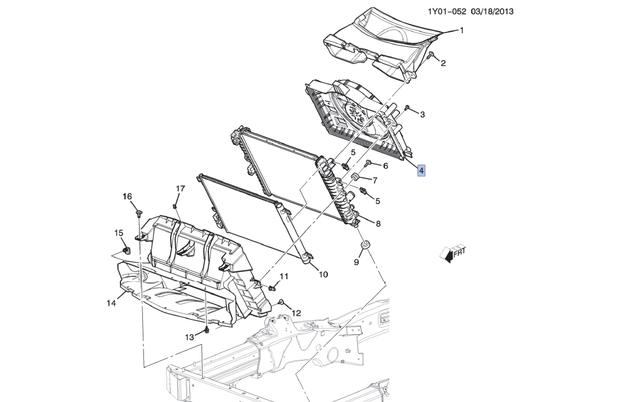 1Y01-052 03/18/2013

1
2
3
4
5
6
7
5
8
9
10
11
12
13
14
15
16
17
FRT