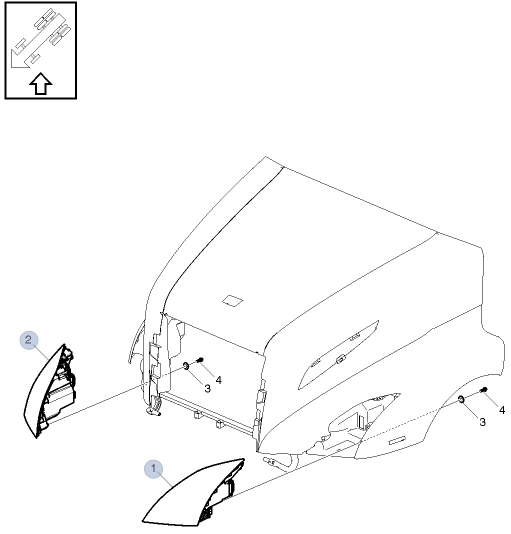 2
4
3
4
3
1