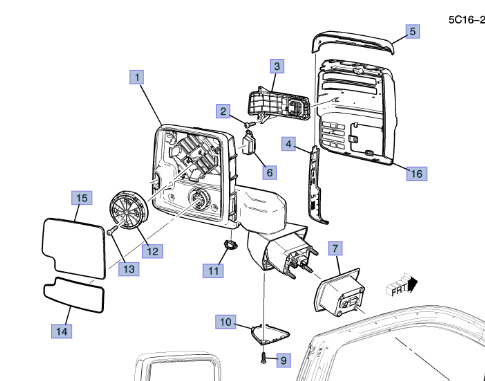 5C16–2

5

3

1

2

4

6

16

15

12

13

11

7

FRT

14

10

9