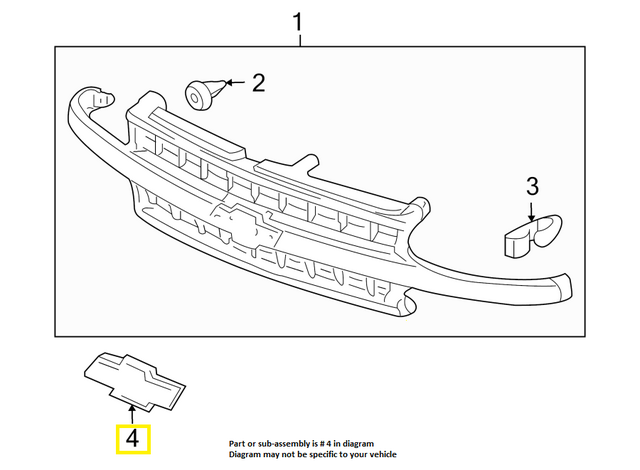 1

2

3

4

Part or sub-assembly is # 4 in diagram
Diagram may not be specific to your vehicle