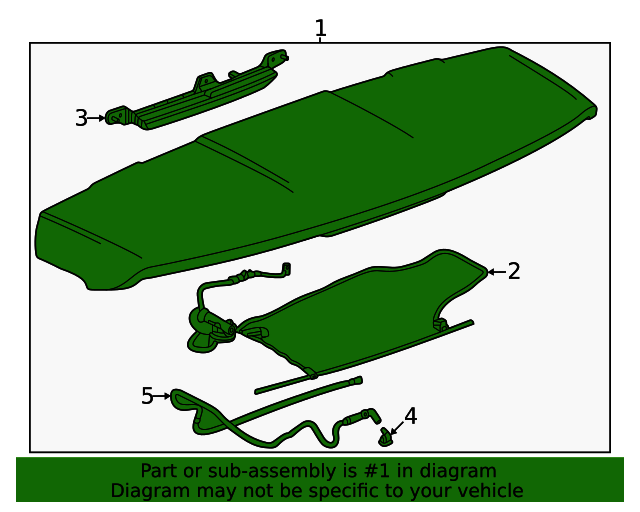 1
3
2
5
4
Part or sub-assembly is #1 in diagram
Diagram may not be specific to your vehicle