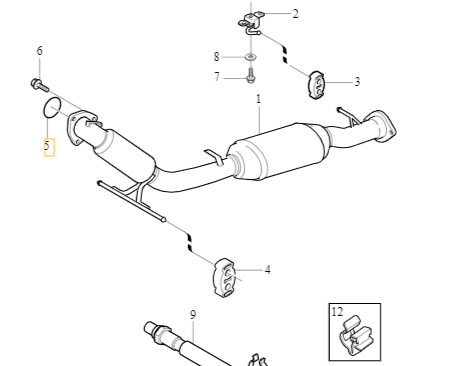 2
6
8
7
3
1
5
4
9
12