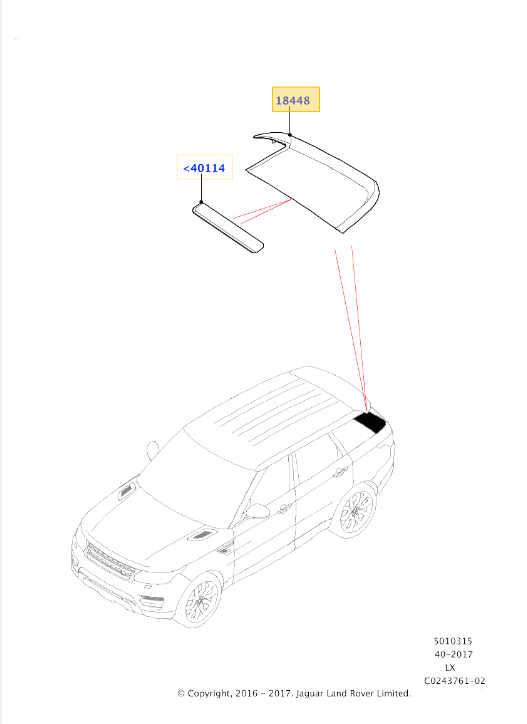 18448

<40114

5010315
40-2017
LX
C0243761-02

© Copyright, 2016 - 2017. Jaguar Land Rover Limited.