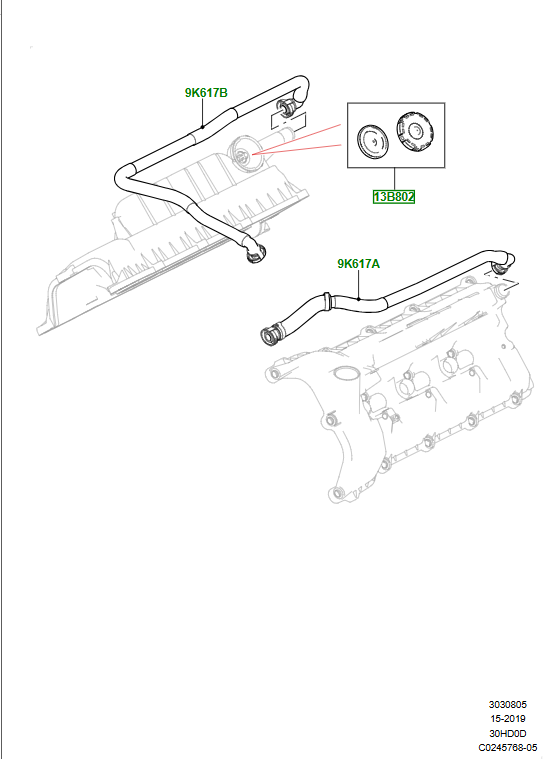 9K617B

13B802

9K617A

3030805
15-2019
30HD0D
C0245768-05