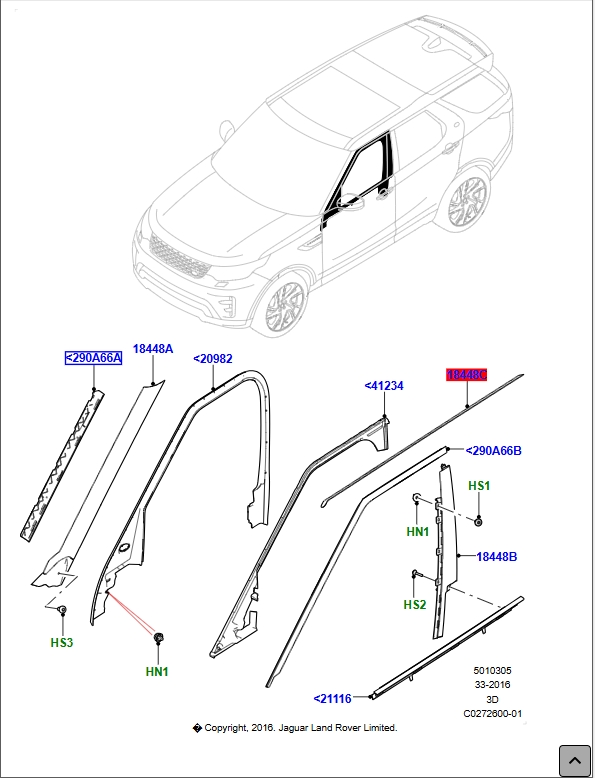 <290A66A
18448A
<20982
<41234
18448C
<290A66B
HS1
HN1
18448B
HS2
HS3
HN1
<21116
5010305
33-2016
3D
C0272600-01
� Copyright, 2016. Jaguar Land Rover Limited.