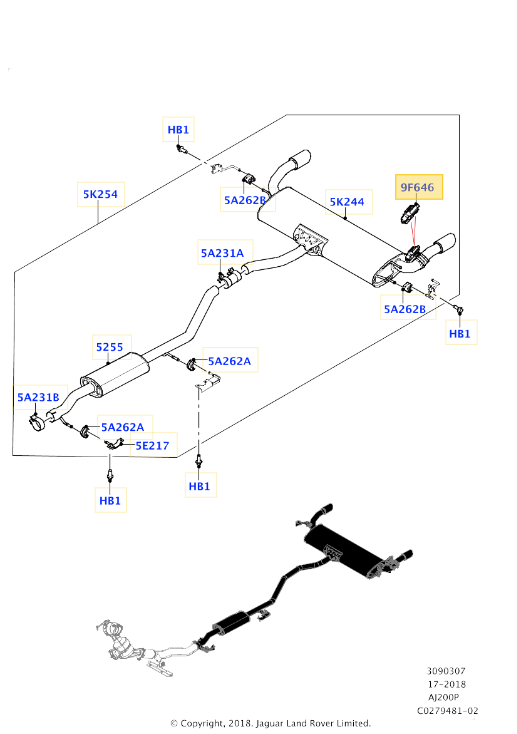 HB1
5K254
5A262B
5K244
9F646
5A231A
5A262B
HB1
5255
5A262A
5A231B
5A262A
5E217
HB1
HB1

3090307
17-2018
AJ200P
C0279481-02
© Copyright, 2018. Jaguar Land Rover Limited.