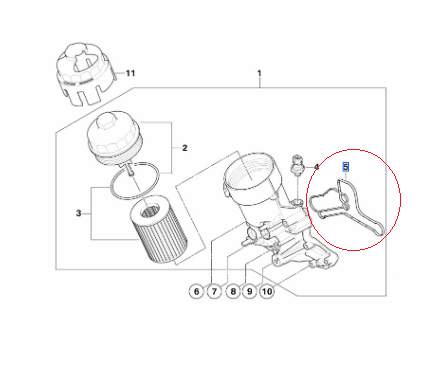 11
1
2
4
5
3
6 7 8 9 10