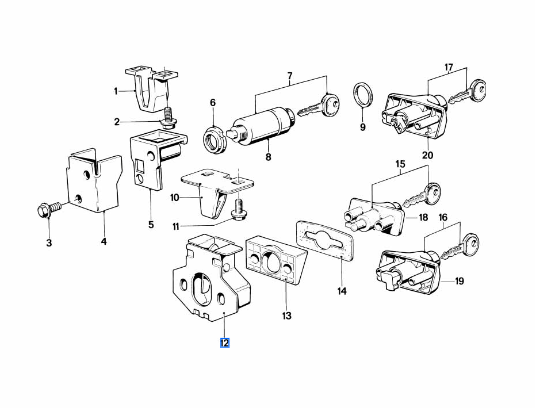 1
2
3
4
5
6
7
8
9
10
11
12
13
14
15
16
17
18
19
20