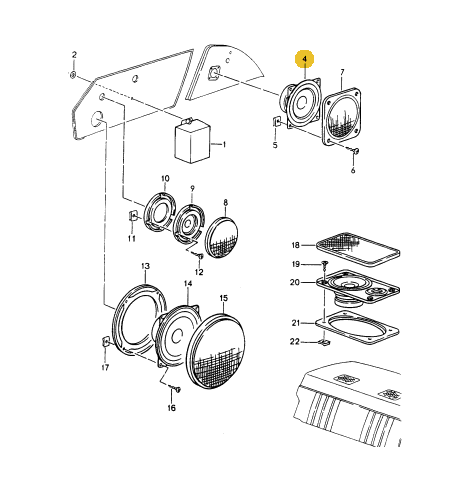 2
4
7
1
5
6
10
9
8
11
12
18
19
20
13
14
15
21
22
17
16