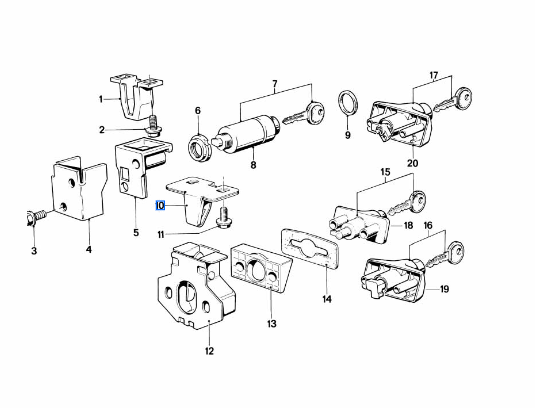 1
2
3
4
5
6
7
8
9
10
11
12
13
14
15
16
17
18
19
20