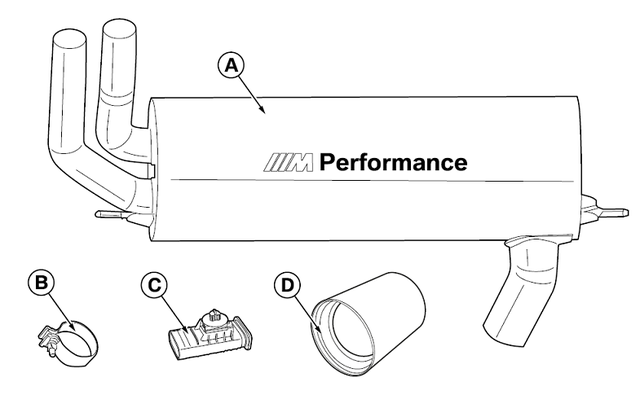 A

M Performance

B

C

D