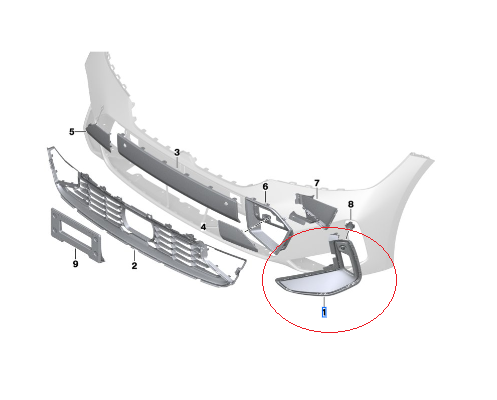 5
3
6
7
8
4
9
2
1