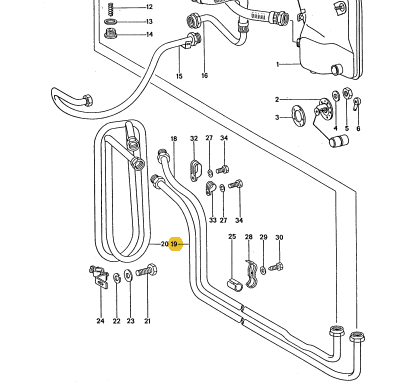 12
13
14
15
16
1
2
3
4
5
6
18
32
27
34
33
27
34
20
19
25
28
29
30
24
22
23
21