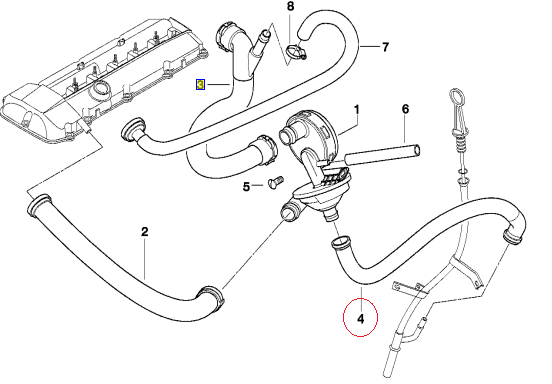 8
7
3
1
6
5
2
4