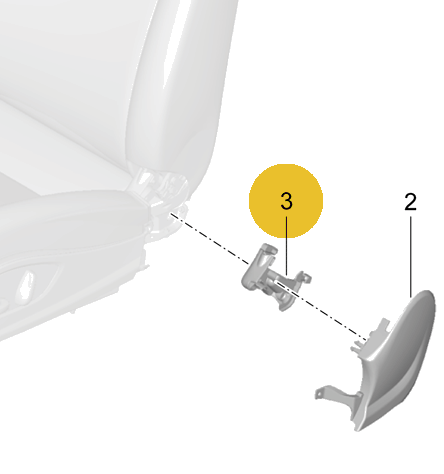 3
2