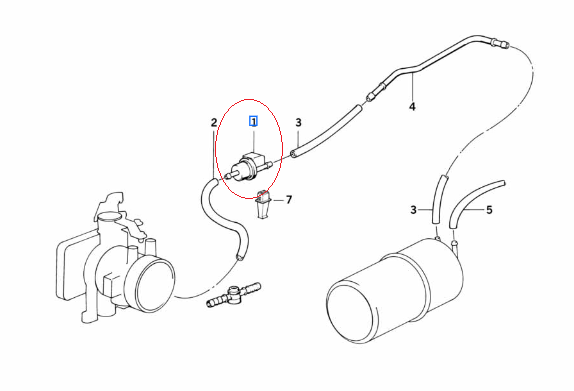 2
1
3
4
7
3
5