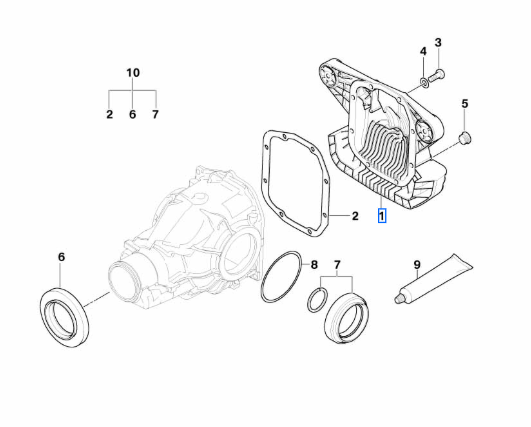 10
2 6 7
4
3
5
2
1
6
8
7
9