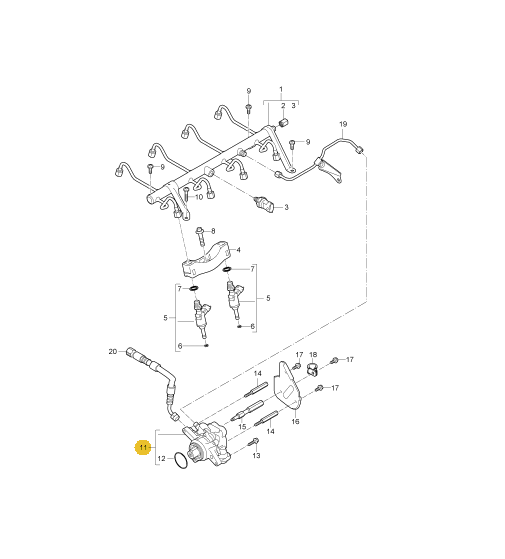 9
1
2 3
19
9
9
10
3
8
4
7
7
5
5
6
6
20
17
18
17
14
17
15
16
14
11
12
13