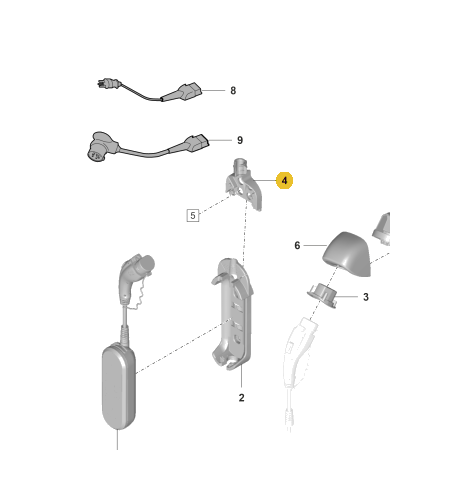 8

9

4

5

6

3

2