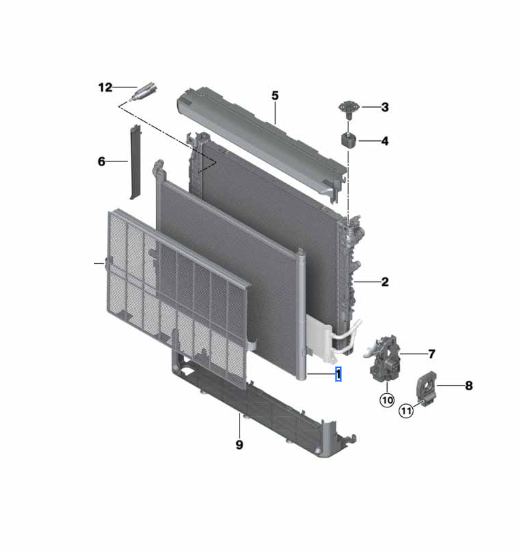 12
5
3
4
6
2
7
1
8
10
11
9