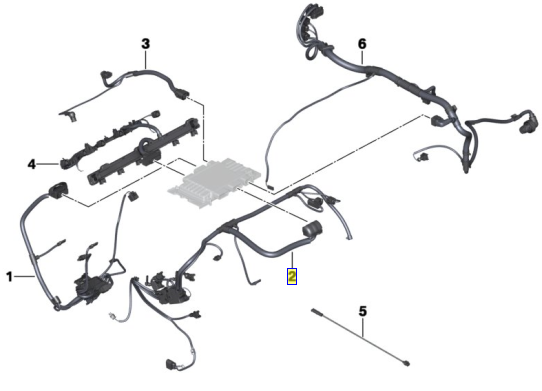 3
6
4
1
2
5