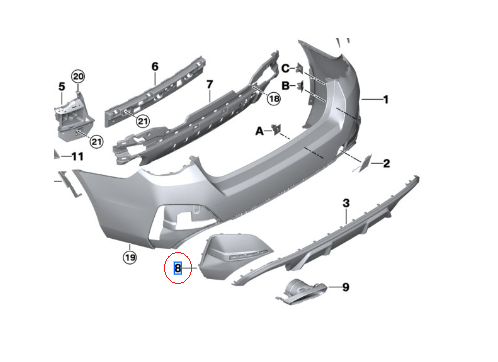 20
5
6
7
C
B
18
1
21
21
A
11
2
3
19
8
9