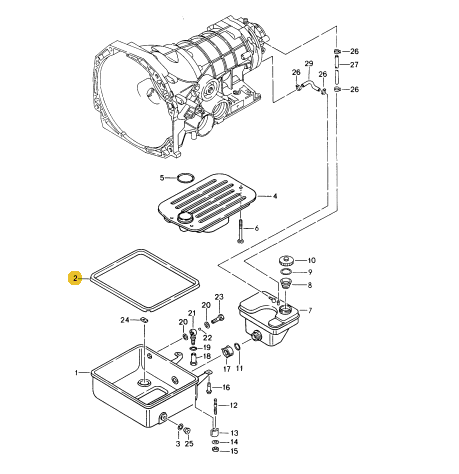 26
27
29
26
26
26
5
4
6
10
9
8
2
7
23
20
21
24
20
22
19
18
17
11
1
16
12
13
3
25
14
15