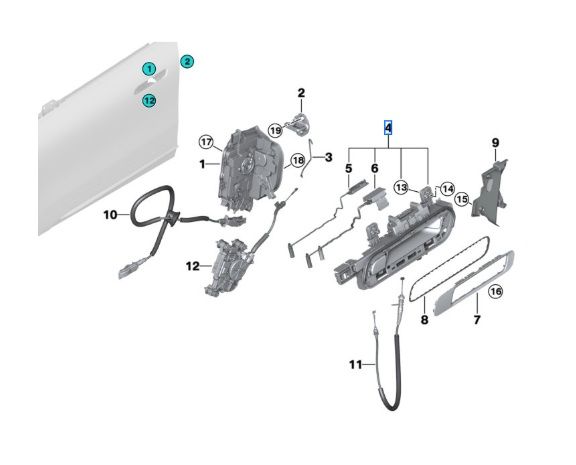 1
2
12
2
19
17
1
18
3
4
5
6
13
14
9
15
10
12
16
8
7
11