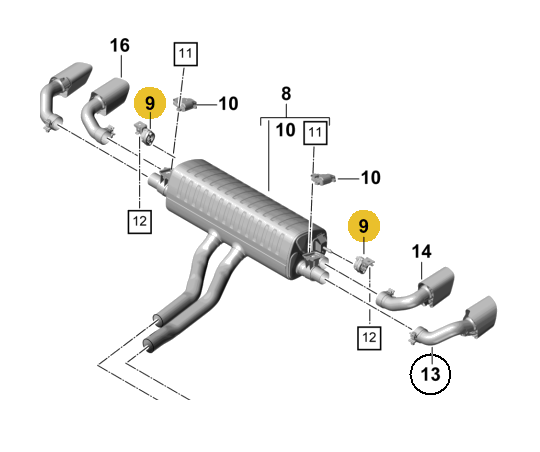 16
11
9
10
8
10
11
10
12
9
14
12
13