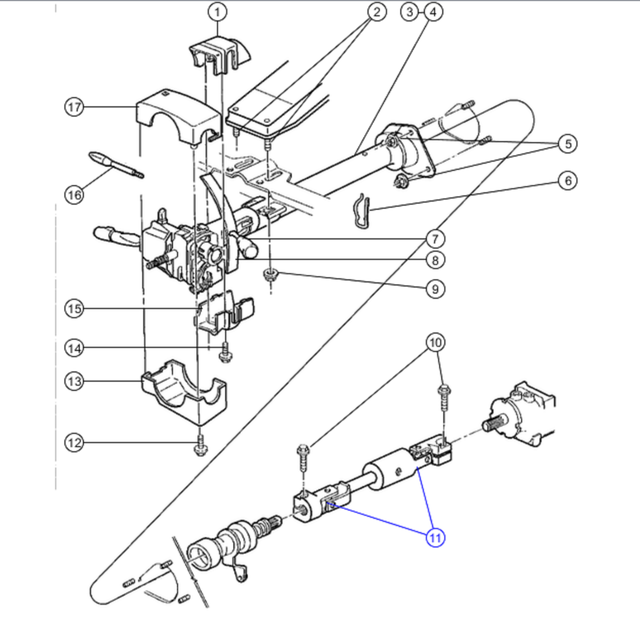 1
2
3
4
17
5
16
6
7
8
9
15
14
10
13
12
11