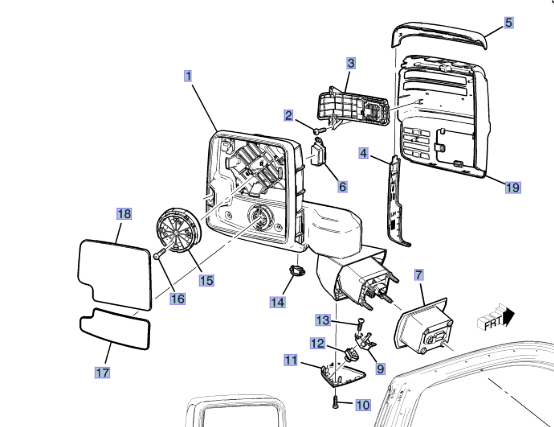 5
3
1
2
4
6
19
18
15
16
14
7
FRT
13
12
9
11
17
10