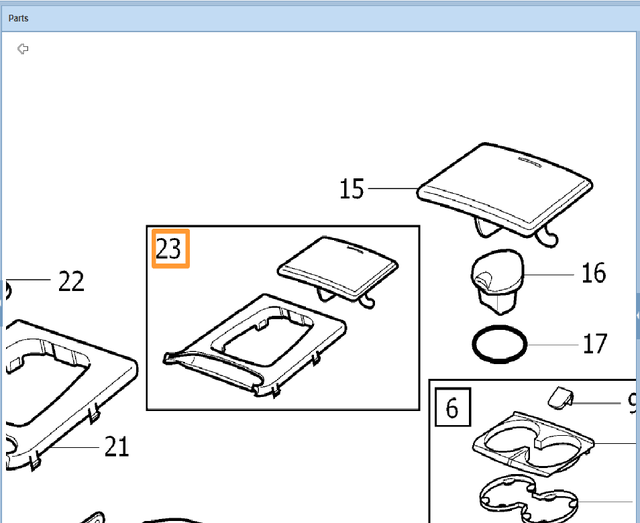 Parts

15

23

22

16

17

6

9

21