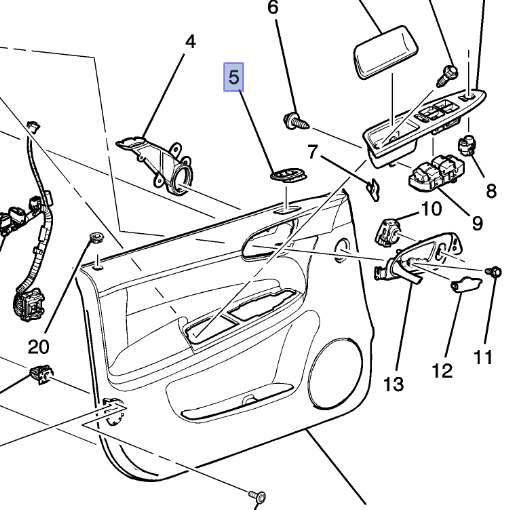 6
4
5
7
8
10
9
20
11
12
13