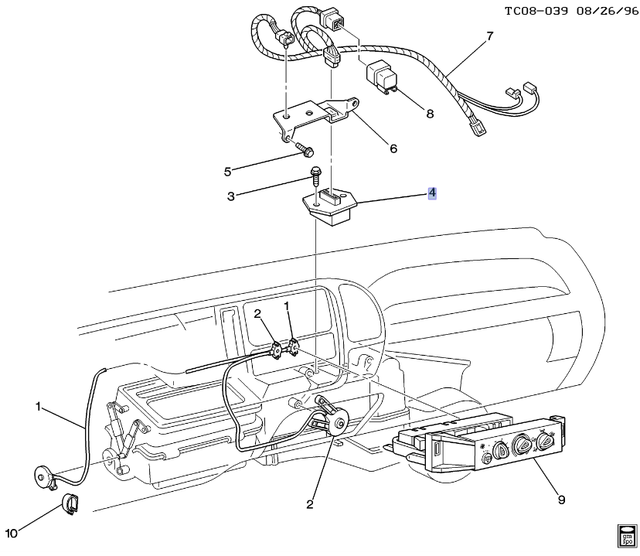 TC08-039 08/26/96

7

8

6

5

3

4

2

1

1

2

9

10

gm spo