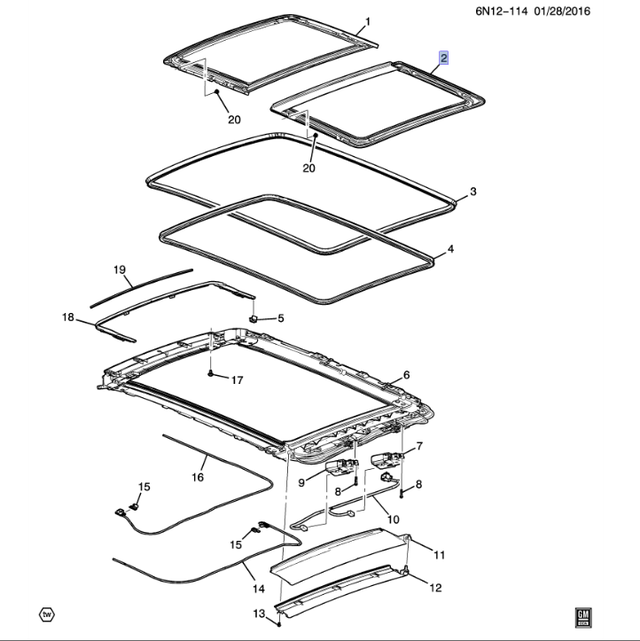 6N12-114 01/28/2016

1
2
20
20
3
4
19
18
5
17
6
7
9
8
8
16
15
10
15
11
14
12
13
tw
GM