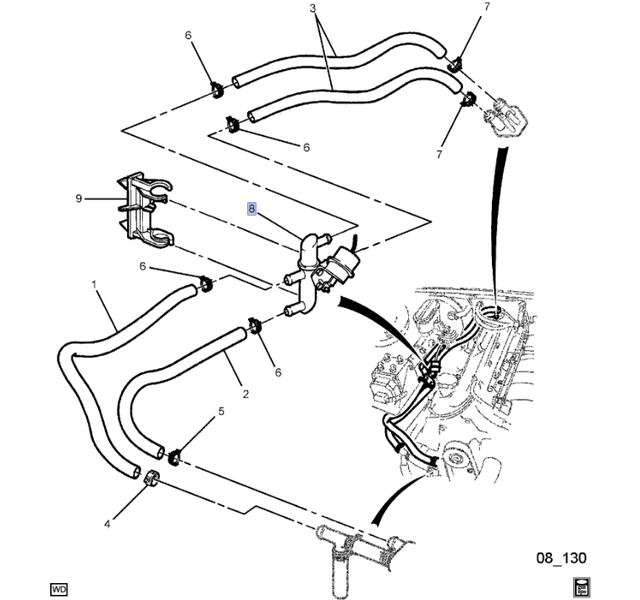 3
7
6
6
7
9
8
6
1
6
2
5
4
08_130
WD