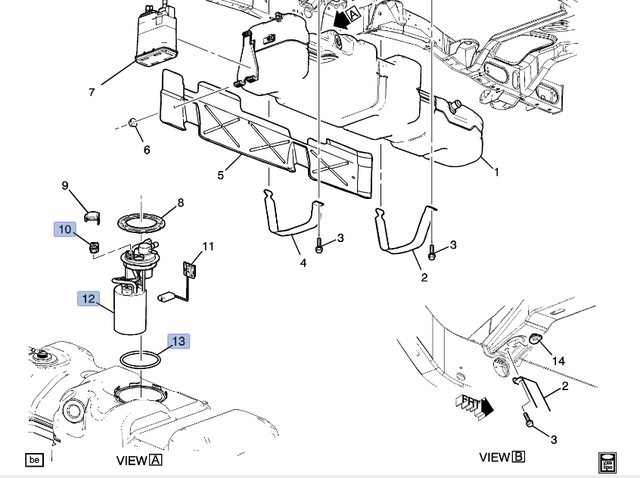 A
7
6
5
1
9
8
10
11
3
3
4
2
12
13
14
2
FRT
3
be
VIEW A
VIEW B