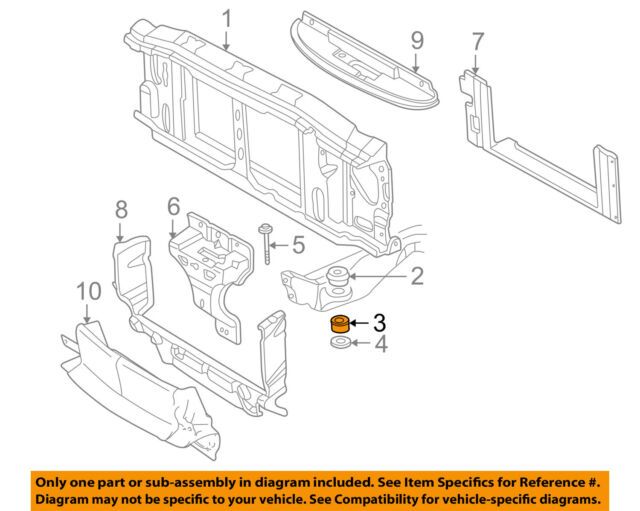 1
9
7
8
6
5
2
10
3
4

Only one part or sub-assembly in diagram included. See Item Specifics for Reference #. Diagram may not be specific to your vehicle. See Compatibility for vehicle-specific diagrams.