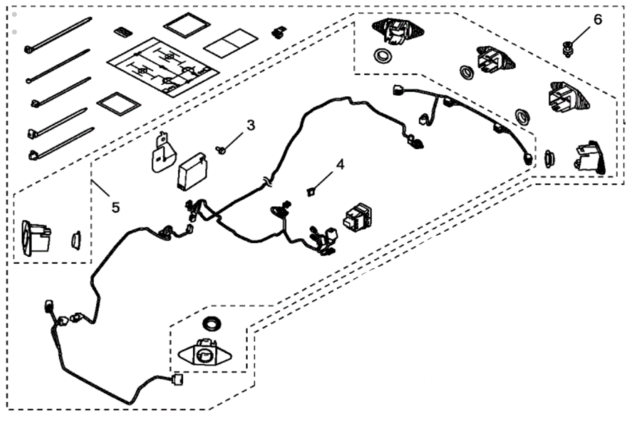 6
3
4
5