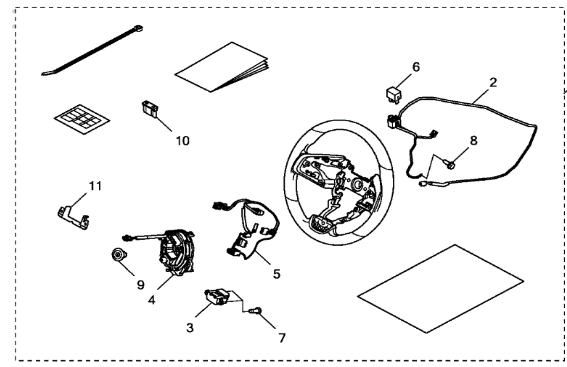 6
2
10
8
11
5
9
4
3
7