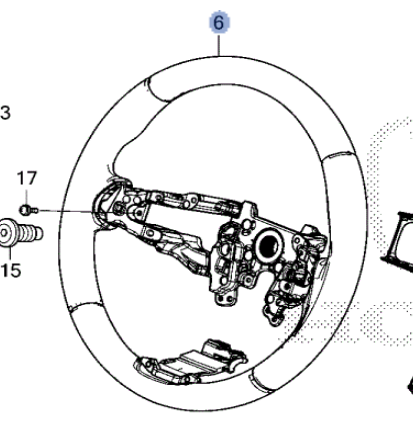 6
3
17
15