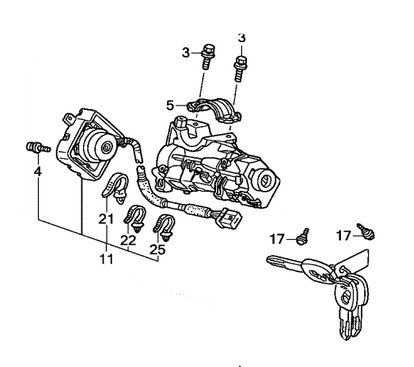 3
3
5
4
21
22
25
11
17
17