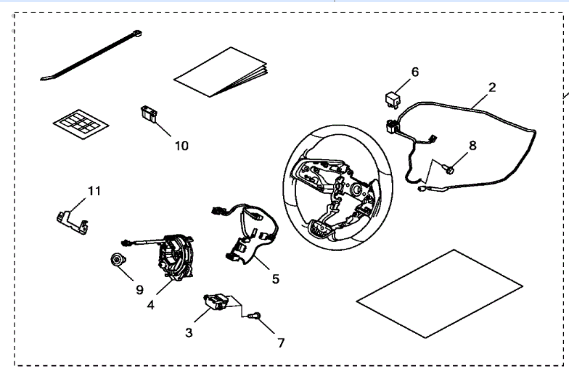 6
2
10
8
11
5
9
4
3
7