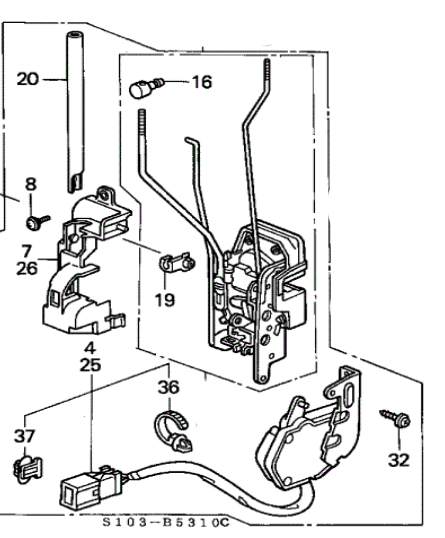 20
16
8
7
26
19
4
25
36
37
32
S103-B5310C